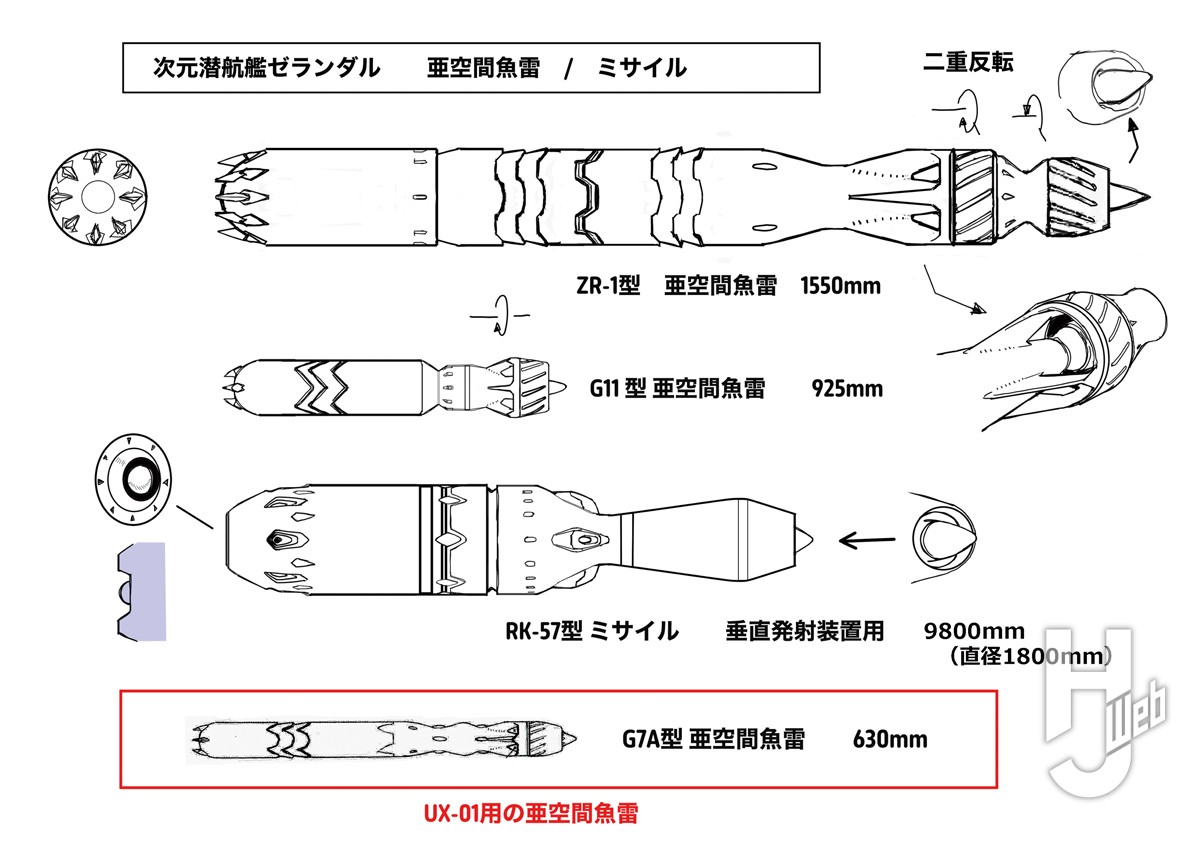 次元潜航艦ゼランダル　亜空間魚雷　/　ミサイル

二重反転

ZR-1型　亜空間魚雷　1550mm

G11 型 亜空間魚雷　925mm

RK-57型 ミサイル　垂直発射装置用　9800mm
（直径1800mm）

G7A型 亜空間魚雷　630mm

UX-01用の亜空間魚雷

HJ Web