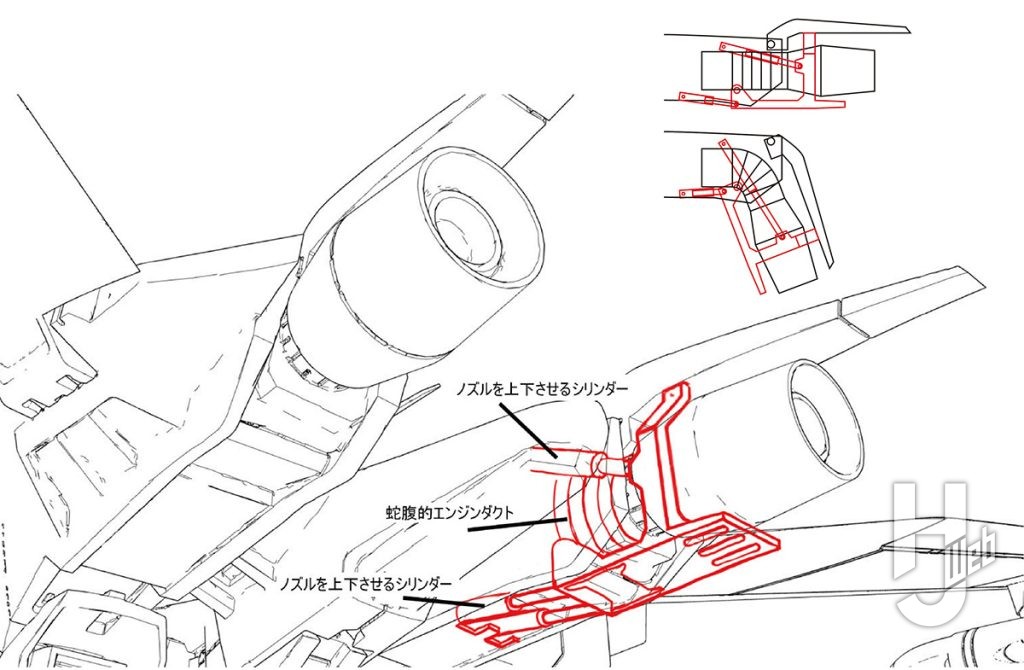 ノズルを上下させるシリンダー

蛇腹的エンジンダクト

ノズルを上下させるシリンダー

HJ Web